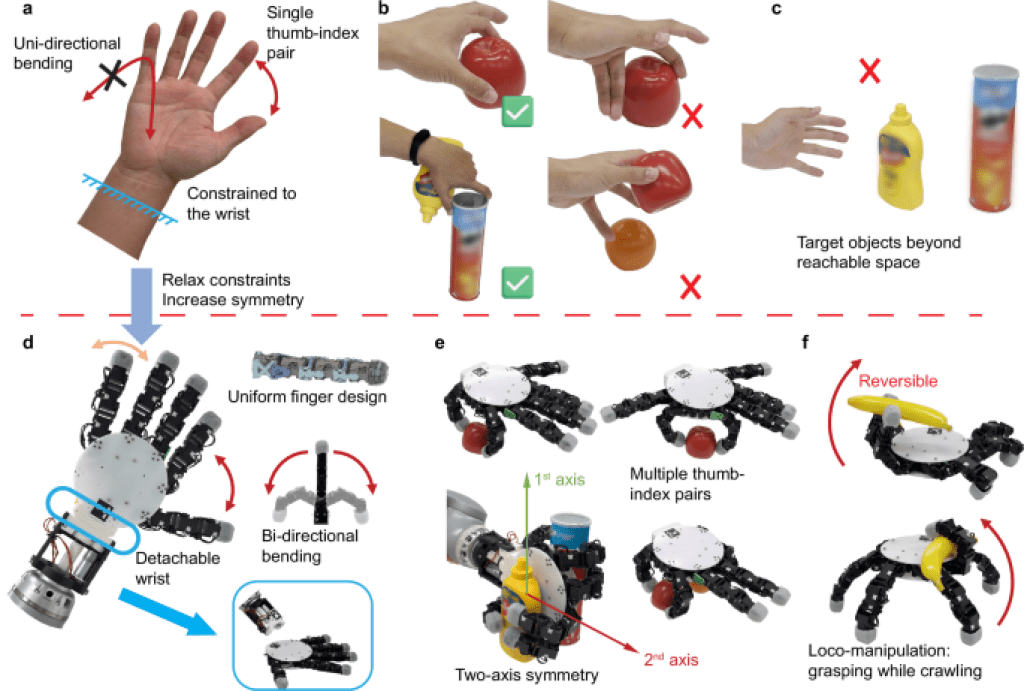 a

Uni-directional bending

Single thumb-index pair

Constrained to the wrist

b

c

Target objects beyond reachable space

Relax constraints
Increase symmetry

d

Uniform finger design

Bi-directional bending

Detachable wrist

e

$1^{st}$ axis

Multiple thumb-index pairs

$2^{nd}$ axis

Two-axis symmetry

f

Reversible

Loco-manipulation: grasping while crawling